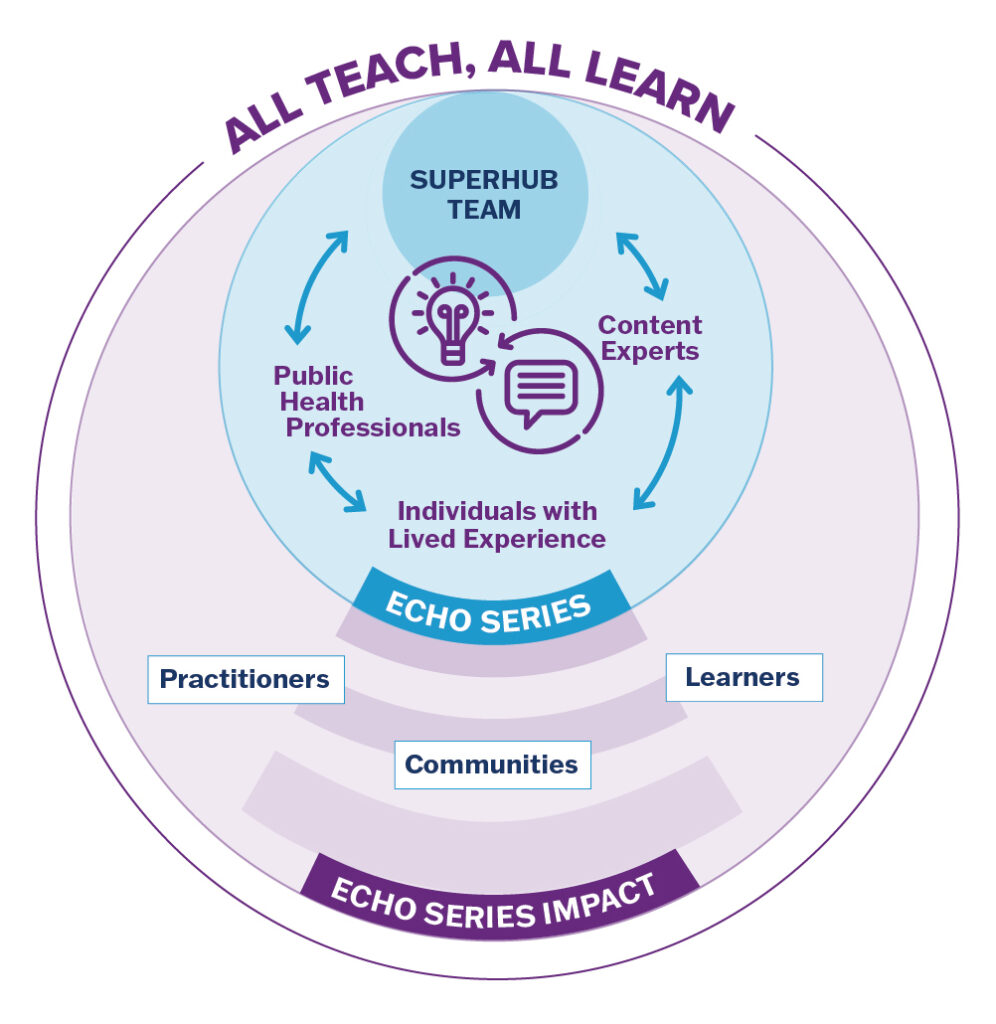 ALL TEACH, ALL LEARN

SUPERHUB TEAM

Content Experts

Public Health Professionals

Individuals with Lived Experience

ECHO SERIES

Practitioners

Learners

Communities

ECHO SERIES IMPACT