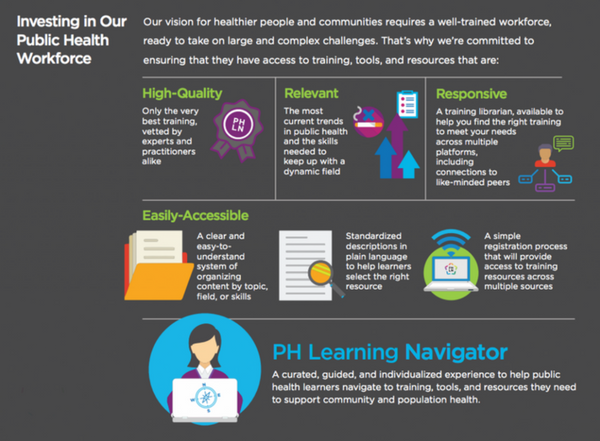 Investing in Our Public Health Workforce

Our vision for healthier people and communities requires a well-trained workforce, ready to take on large and complex challenges. That's why we're committed to ensuring that they have access to training, tools, and resources that are:

High-Quality
Only the very best training, vetted by experts and practitioners alike

PH LN

Relevant
The most current trends in public health and the skills needed to keep up with a dynamic field

Responsive
A training librarian, available to help you find the right training to meet your needs across multiple platforms, including connections to like-minded peers

Easily-Accessible

A clear and easy-to-understand system of organizing content by topic, field, or skills

Standardized descriptions in plain language to help learners select the right resource

A simple registration process that will provide access to training resources across multiple sources

PH Learning Navigator
A curated, guided, and individualized experience to help public health learners navigate to training, tools, and resources they need to support community and population health.